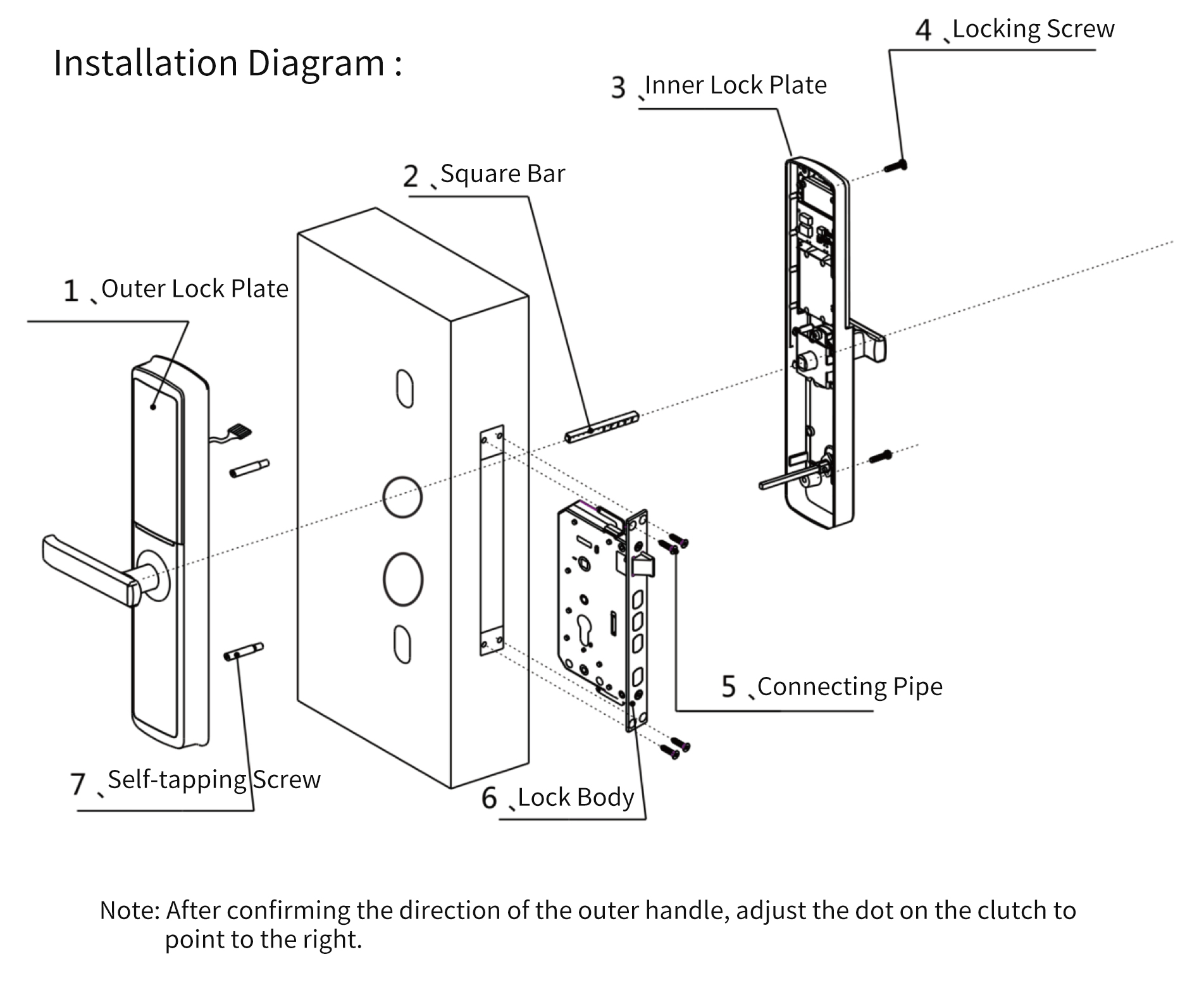 Installation Diagram :

4、Locking Screw

3、Inner Lock Plate

2、Square Bar

1、Outer Lock Plate

5、Connecting Pipe

7、Self-tapping Screw

6、Lock Body

Note: After confirming the direction of the outer handle, adjust the dot on the clutch to point to the right.